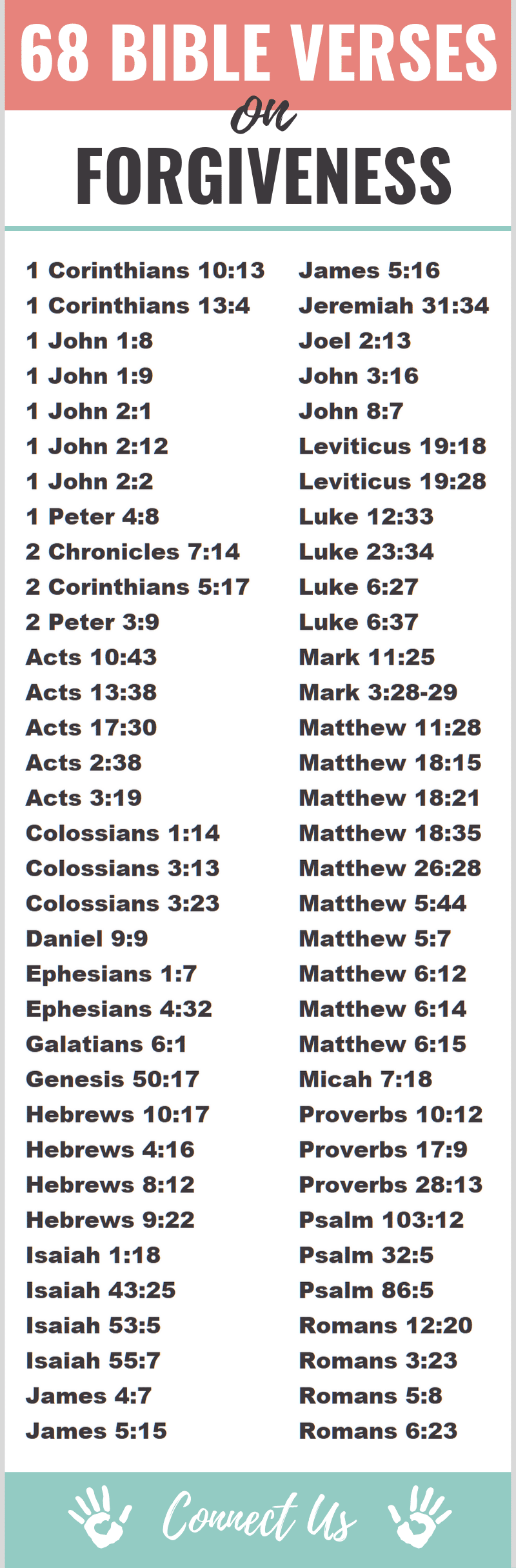 68 BIBLE VERSES
on
FORGIVENESS

1 Corinthians 10:13
1 Corinthians 13:4
1 John 1:8
1 John 1:9
1 John 2:1
1 John 2:12
1 John 2:2
1 Peter 4:8
2 Chronicles 7:14
2 Corinthians 5:17
2 Peter 3:9
Acts 10:43
Acts 13:38
Acts 17:30
Acts 2:38
Acts 3:19
Colossians 1:14
Colossians 3:13
Colossians 3:23
Daniel 9:9
Ephesians 1:7
Ephesians 4:32
Galatians 6:1
Genesis 50:17
Hebrews 10:17
Hebrews 4:16
Hebrews 8:12
Hebrews 9:22
Isaiah 1:18
Isaiah 43:25
Isaiah 53:5
Isaiah 55:7
James 4:7
James 5:15

James 5:16
Jeremiah 31:34
Joel 2:13
John 3:16
John 8:7
Leviticus 19:18
Leviticus 19:28
Luke 12:33
Luke 23:34
Luke 6:27
Luke 6:37
Mark 11:25
Mark 3:28-29
Matthew 11:28
Matthew 18:15
Matthew 18:21
Matthew 18:35
Matthew 26:28
Matthew 5:44
Matthew 5:7
Matthew 6:12
Matthew 6:14
Matthew 6:15
Micah 7:18
Proverbs 10:12
Proverbs 17:9
Proverbs 28:13
Psalm 103:12
Psalm 32:5
Psalm 86:5
Romans 12:20
Romans 3:23
Romans 5:8
Romans 6:23

Connect Us