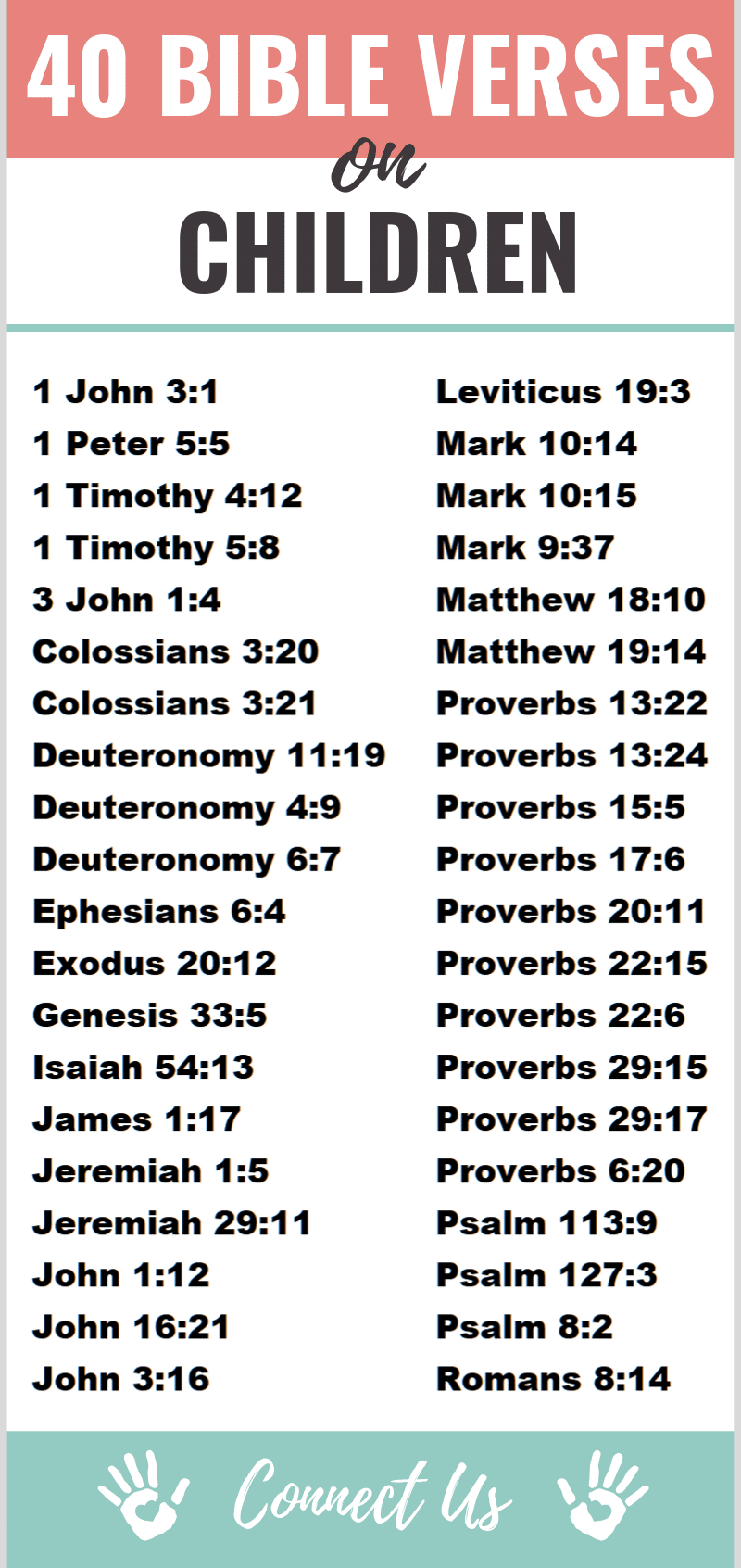 40 BIBLE VERSES
on
CHILDREN

1 John 3:1
1 Peter 5:5
1 Timothy 4:12
1 Timothy 5:8
3 John 1:4
Colossians 3:20
Colossians 3:21
Deuteronomy 11:19
Deuteronomy 4:9
Deuteronomy 6:7
Ephesians 6:4
Exodus 20:12
Genesis 33:5
Isaiah 54:13
James 1:17
Jeremiah 1:5
Jeremiah 29:11
John 1:12
John 16:21
John 3:16

Leviticus 19:3
Mark 10:14
Mark 10:15
Mark 9:37
Matthew 18:10
Matthew 19:14
Proverbs 13:22
Proverbs 13:24
Proverbs 15:5
Proverbs 17:6
Proverbs 20:11
Proverbs 22:15
Proverbs 22:6
Proverbs 29:15
Proverbs 29:17
Proverbs 6:20
Psalm 113:9
Psalm 127:3
Psalm 8:2
Romans 8:14

Connect Us