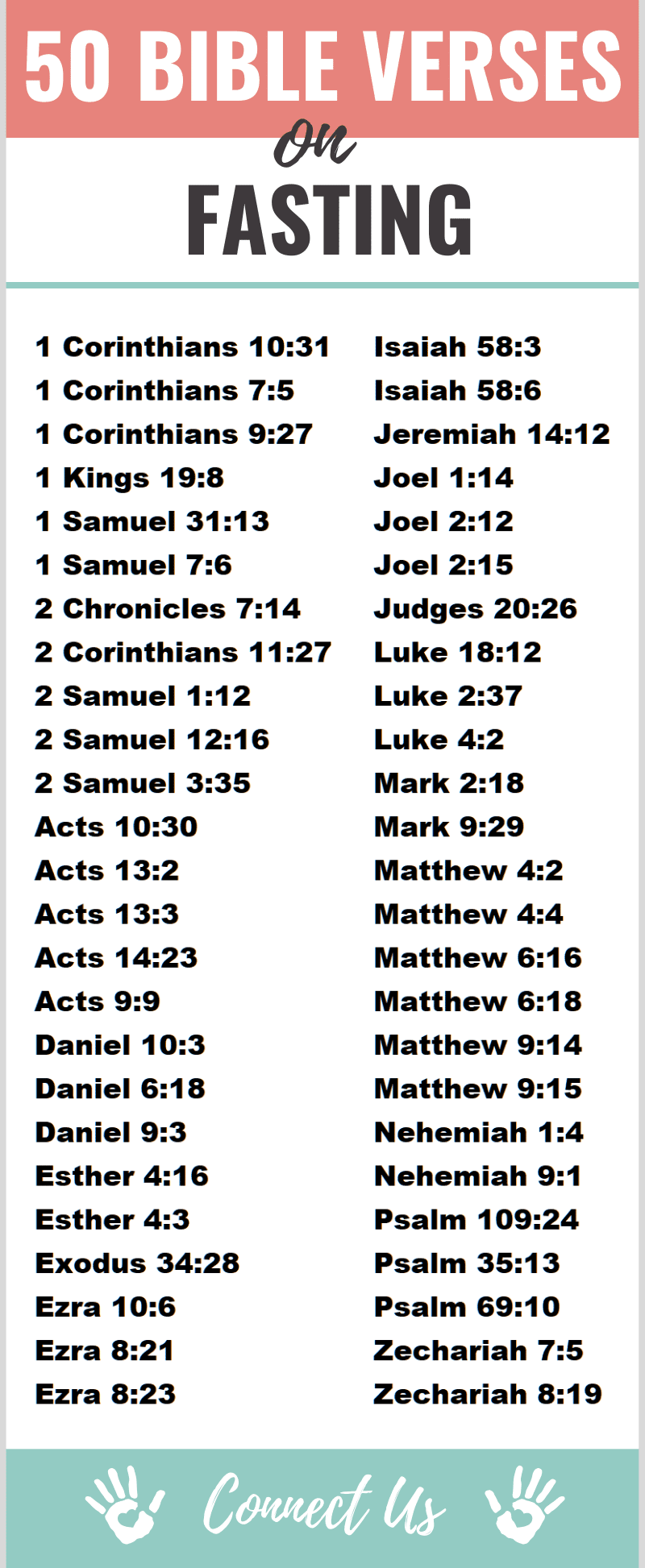 50 BIBLE VERSES

on

FASTING

1 Corinthians 10:31
1 Corinthians 7:5
1 Corinthians 9:27
1 Kings 19:8
1 Samuel 31:13
1 Samuel 7:6
2 Chronicles 7:14
2 Corinthians 11:27
2 Samuel 1:12
2 Samuel 12:16
2 Samuel 3:35
Acts 10:30
Acts 13:2
Acts 13:3
Acts 14:23
Acts 9:9
Daniel 10:3
Daniel 6:18
Daniel 9:3
Esther 4:16
Esther 4:3
Exodus 34:28
Ezra 10:6
Ezra 8:21
Ezra 8:23

Isaiah 58:3
Isaiah 58:6
Jeremiah 14:12
Joel 1:14
Joel 2:12
Joel 2:15
Judges 20:26
Luke 18:12
Luke 2:37
Luke 4:2
Mark 2:18
Mark 9:29
Matthew 4:2
Matthew 4:4
Matthew 6:16
Matthew 6:18
Matthew 9:14
Matthew 9:15
Nehemiah 1:4
Nehemiah 9:1
Psalm 109:24
Psalm 35:13
Psalm 69:10
Zechariah 7:5
Zechariah 8:19

Connect Us