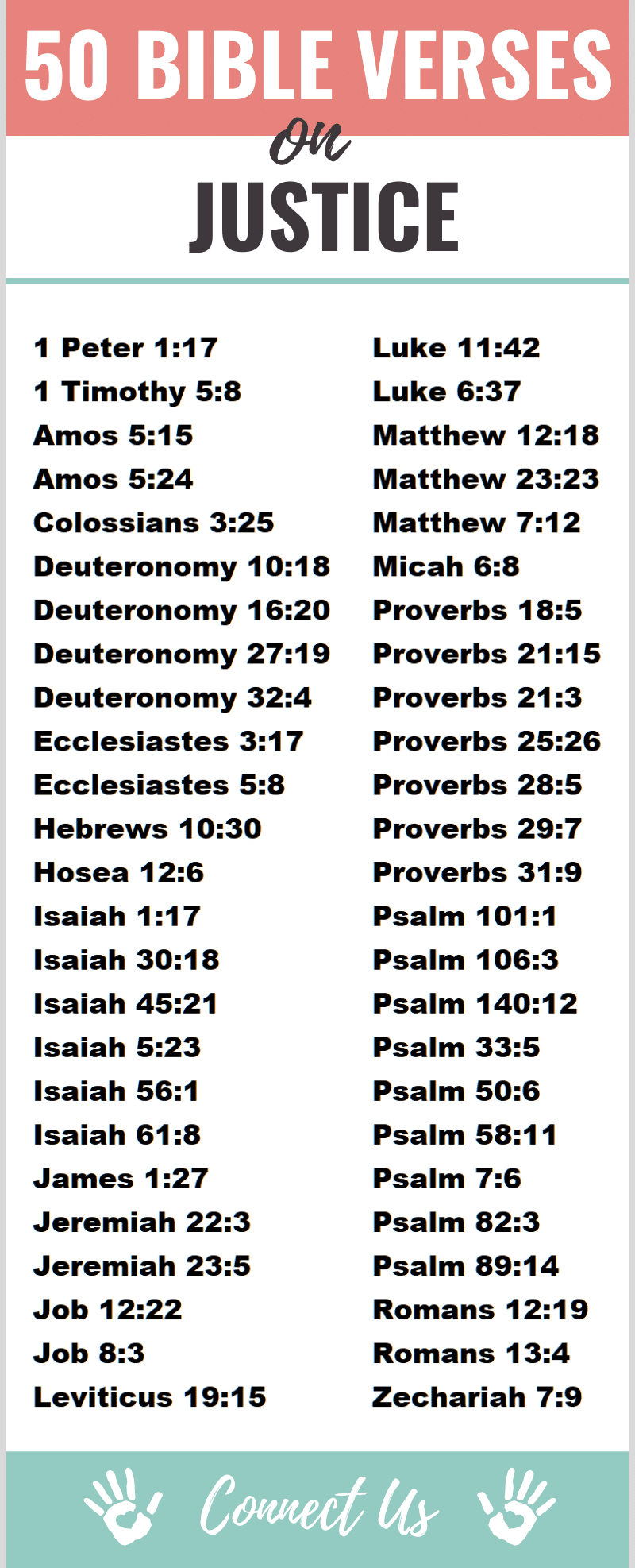 50 BIBLE VERSES

on

JUSTICE

1 Peter 1:17
1 Timothy 5:8
Amos 5:15
Amos 5:24
Colossians 3:25
Deuteronomy 10:18
Deuteronomy 16:20
Deuteronomy 27:19
Deuteronomy 32:4
Ecclesiastes 3:17
Ecclesiastes 5:8
Hebrews 10:30
Hosea 12:6
Isaiah 1:17
Isaiah 30:18
Isaiah 45:21
Isaiah 5:23
Isaiah 56:1
Isaiah 61:8
James 1:27
Jeremiah 22:3
Jeremiah 23:5
Job 12:22
Job 8:3
Leviticus 19:15

Luke 11:42
Luke 6:37
Matthew 12:18
Matthew 23:23
Matthew 7:12
Micah 6:8
Proverbs 18:5
Proverbs 21:15
Proverbs 21:3
Proverbs 25:26
Proverbs 28:5
Proverbs 29:7
Proverbs 31:9
Psalm 101:1
Psalm 106:3
Psalm 140:12
Psalm 33:5
Psalm 50:6
Psalm 58:11
Psalm 7:6
Psalm 82:3
Psalm 89:14
Romans 12:19
Romans 13:4
Zechariah 7:9

Connect Us