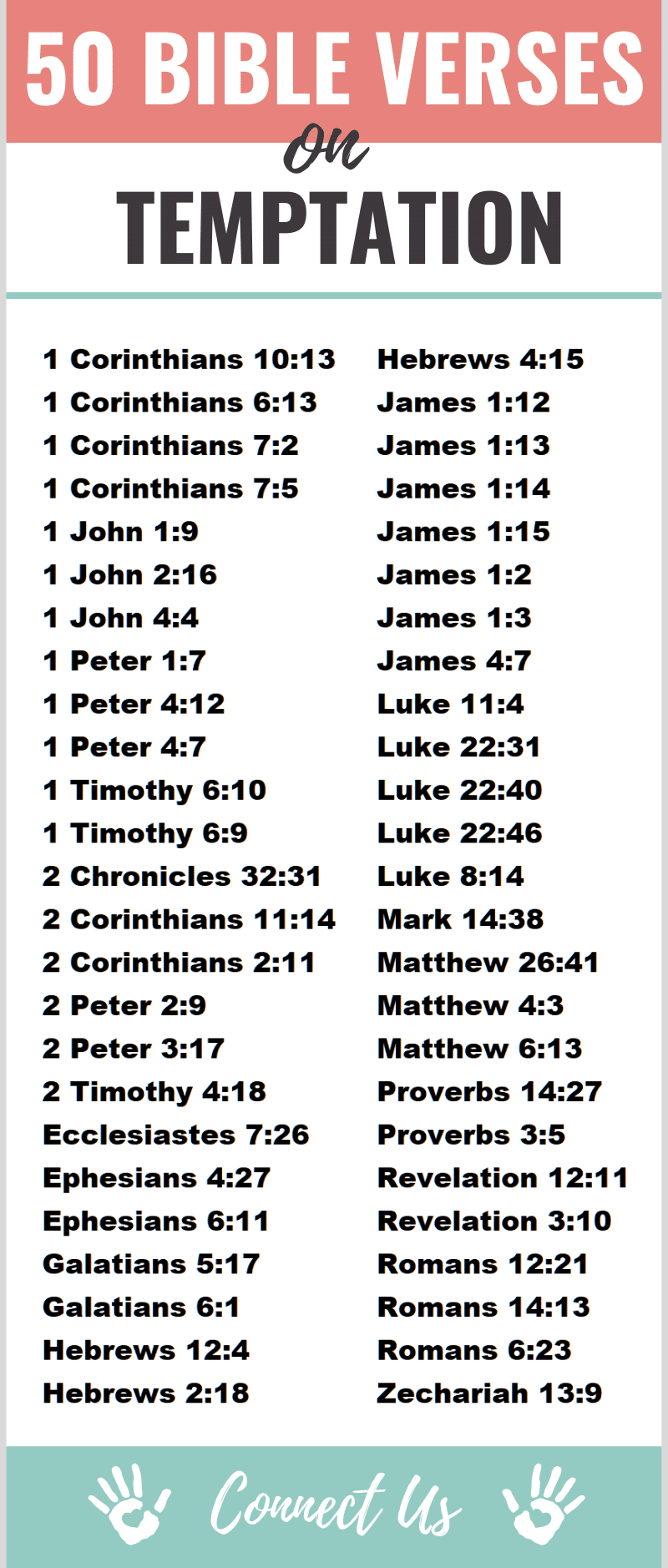 50 BIBLE VERSES
on
TEMPTATION

1 Corinthians 10:13
1 Corinthians 6:13
1 Corinthians 7:2
1 Corinthians 7:5
1 John 1:9
1 John 2:16
1 John 4:4
1 Peter 1:7
1 Peter 4:12
1 Peter 4:7
1 Timothy 6:10
1 Timothy 6:9
2 Chronicles 32:31
2 Corinthians 11:14
2 Corinthians 2:11
2 Peter 2:9
2 Peter 3:17
2 Timothy 4:18
Ecclesiastes 7:26
Ephesians 4:27
Ephesians 6:11
Galatians 5:17
Galatians 6:1
Hebrews 12:4
Hebrews 2:18

Hebrews 4:15
James 1:12
James 1:13
James 1:14
James 1:15
James 1:2
James 1:3
James 4:7
Luke 11:4
Luke 22:31
Luke 22:40
Luke 22:46
Luke 8:14
Mark 14:38
Matthew 26:41
Matthew 4:3
Matthew 6:13
Proverbs 14:27
Proverbs 3:5
Revelation 12:11
Revelation 3:10
Romans 12:21
Romans 14:13
Romans 6:23
Zechariah 13:9

Connect Us