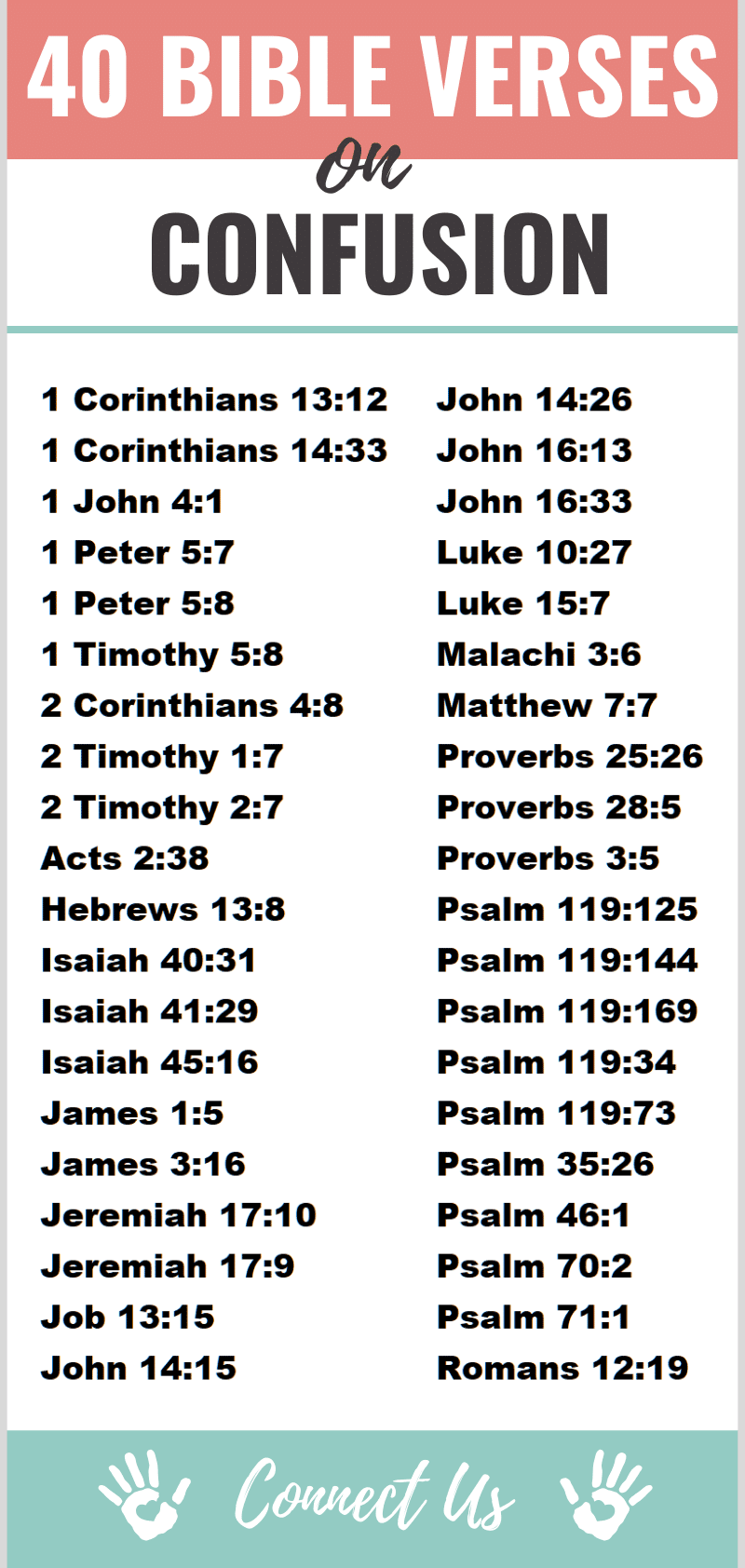 40 BIBLE VERSES

on

CONFUSION

1 Corinthians 13:12
1 Corinthians 14:33
1 John 4:1
1 Peter 5:7
1 Peter 5:8
1 Timothy 5:8
2 Corinthians 4:8
2 Timothy 1:7
2 Timothy 2:7
Acts 2:38
Hebrews 13:8
Isaiah 40:31
Isaiah 41:29
Isaiah 45:16
James 1:5
James 3:16
Jeremiah 17:10
Jeremiah 17:9
Job 13:15
John 14:15

John 14:26
John 16:13
John 16:33
Luke 10:27
Luke 15:7
Malachi 3:6
Matthew 7:7
Proverbs 25:26
Proverbs 28:5
Proverbs 3:5
Psalm 119:125
Psalm 119:144
Psalm 119:169
Psalm 119:34
Psalm 119:73
Psalm 35:26
Psalm 46:1
Psalm 70:2
Psalm 71:1
Romans 12:19

Connect Us