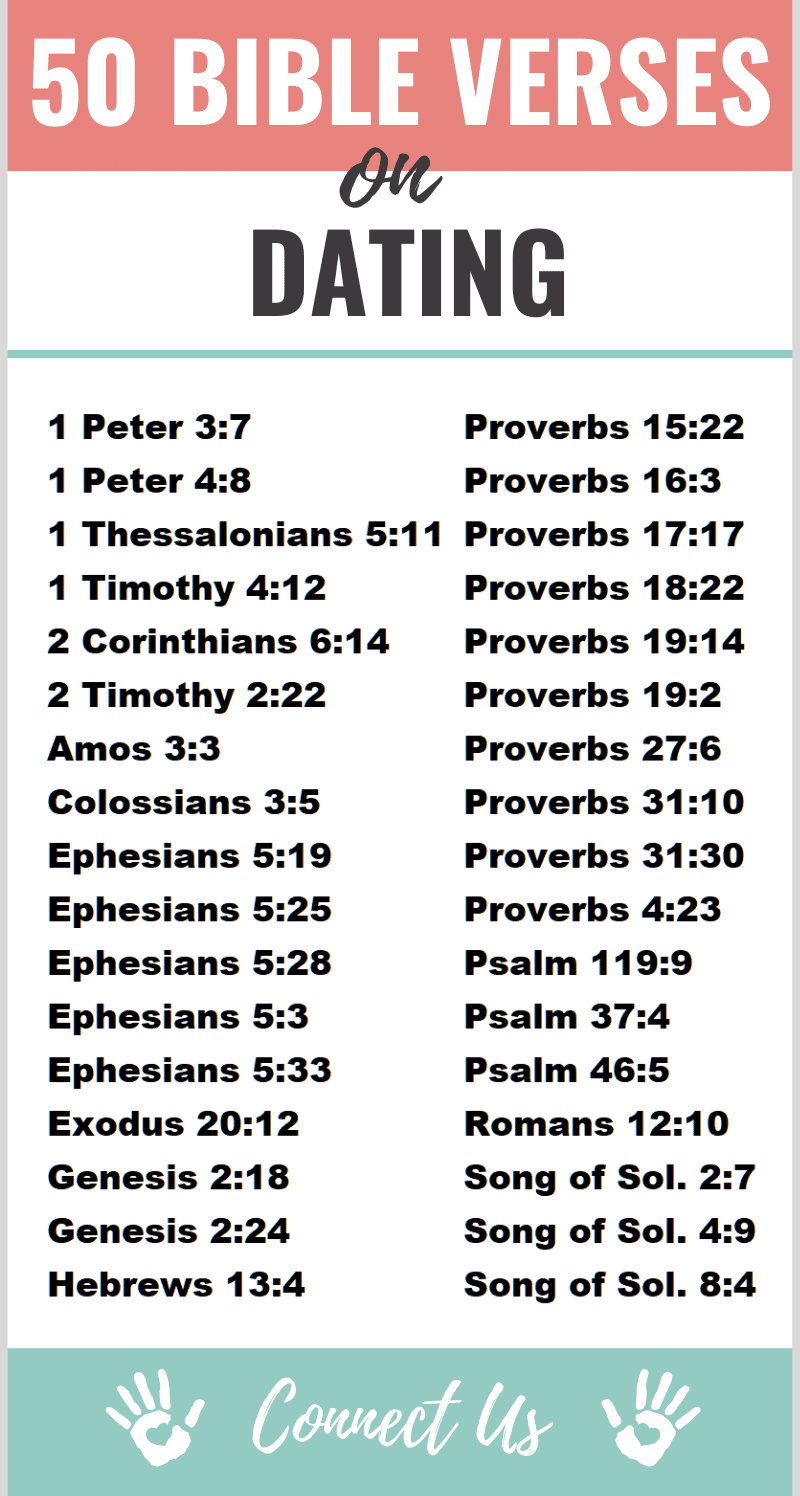 50 BIBLE VERSES

on

DATING

1 Peter 3:7
1 Peter 4:8
1 Thessalonians 5:11
1 Timothy 4:12
2 Corinthians 6:14
2 Timothy 2:22
Amos 3:3
Colossians 3:5
Ephesians 5:19
Ephesians 5:25
Ephesians 5:28
Ephesians 5:3
Ephesians 5:33
Exodus 20:12
Genesis 2:18
Genesis 2:24
Hebrews 13:4

Proverbs 15:22
Proverbs 16:3
Proverbs 17:17
Proverbs 18:22
Proverbs 19:14
Proverbs 19:2
Proverbs 27:6
Proverbs 31:10
Proverbs 31:30
Proverbs 4:23
Psalm 119:9
Psalm 37:4
Psalm 46:5
Romans 12:10
Song of Sol. 2:7
Song of Sol. 4:9
Song of Sol. 8:4

Connect Us