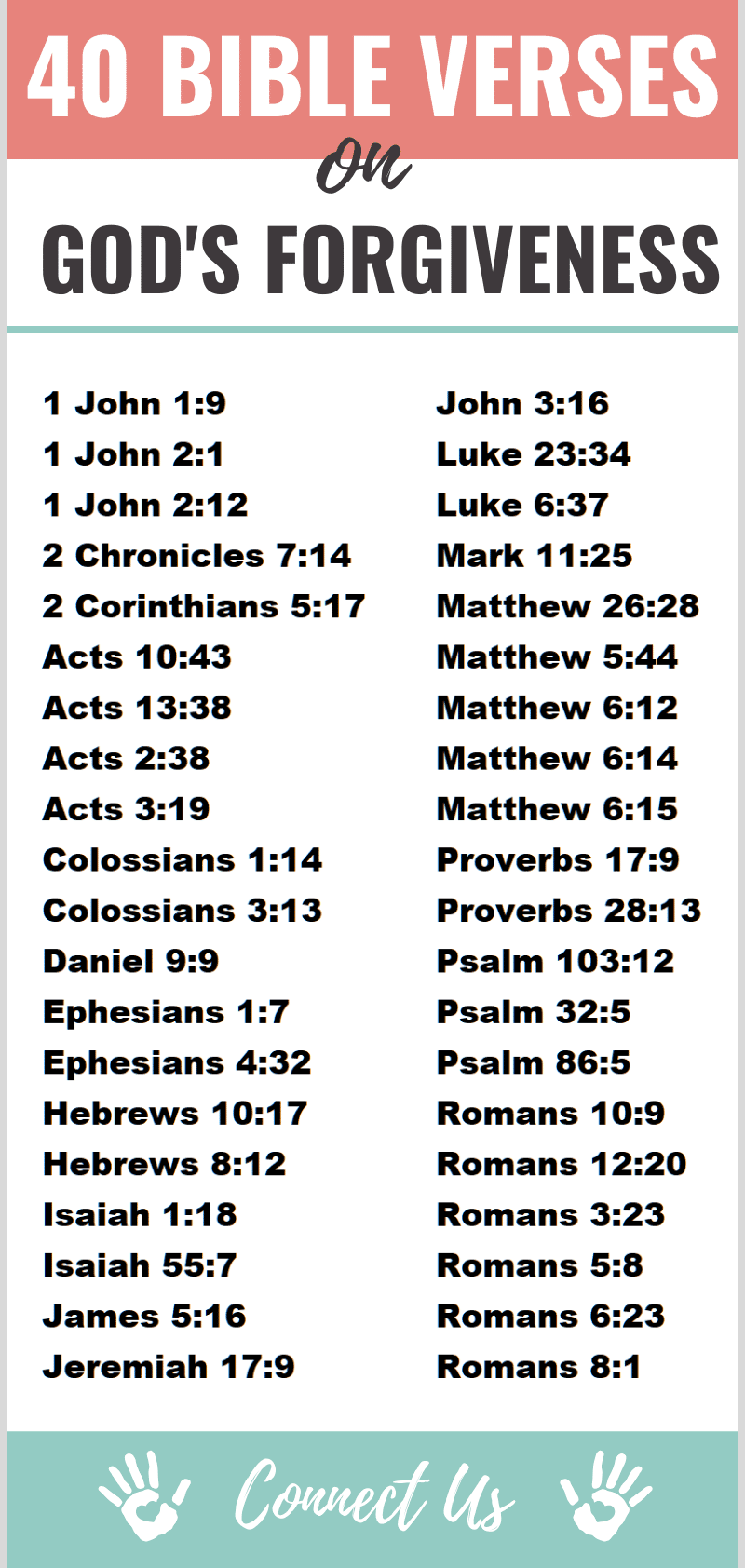 40 BIBLE VERSES

on

GOD'S FORGIVENESS

1 John 1:9
1 John 2:1
1 John 2:12
2 Chronicles 7:14
2 Corinthians 5:17
Acts 10:43
Acts 13:38
Acts 2:38
Acts 3:19
Colossians 1:14
Colossians 3:13
Daniel 9:9
Ephesians 1:7
Ephesians 4:32
Hebrews 10:17
Hebrews 8:12
Isaiah 1:18
Isaiah 55:7
James 5:16
Jeremiah 17:9

John 3:16
Luke 23:34
Luke 6:37
Mark 11:25
Matthew 26:28
Matthew 5:44
Matthew 6:12
Matthew 6:14
Matthew 6:15
Proverbs 17:9
Proverbs 28:13
Psalm 103:12
Psalm 32:5
Psalm 86:5
Romans 10:9
Romans 12:20
Romans 3:23
Romans 5:8
Romans 6:23
Romans 8:1

Connect Us