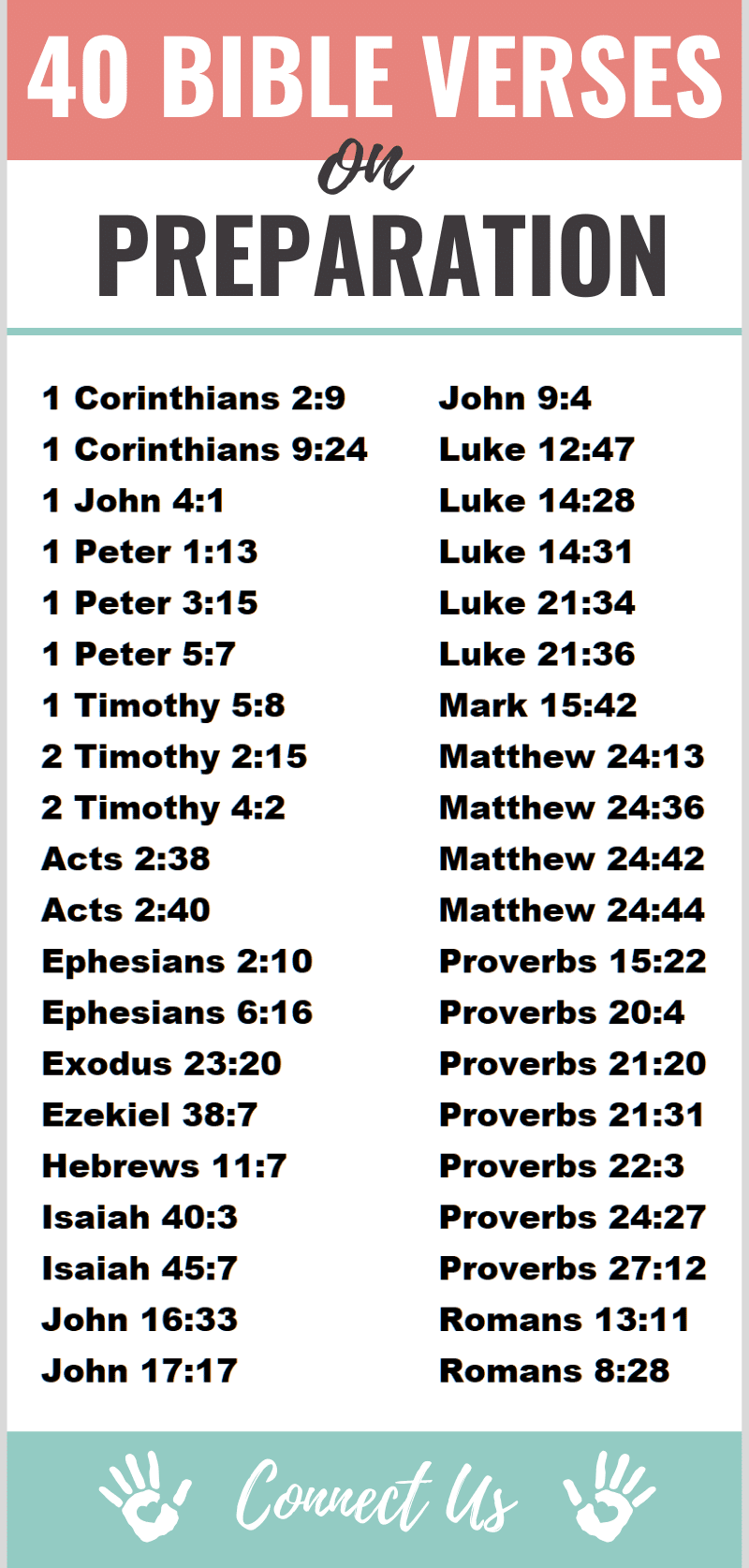 40 BIBLE VERSES

on

PREPARATION

1 Corinthians 2:9
1 Corinthians 9:24
1 John 4:1
1 Peter 1:13
1 Peter 3:15
1 Peter 5:7
1 Timothy 5:8
2 Timothy 2:15
2 Timothy 4:2
Acts 2:38
Acts 2:40
Ephesians 2:10
Ephesians 6:16
Exodus 23:20
Ezekiel 38:7
Hebrews 11:7
Isaiah 40:3
Isaiah 45:7
John 16:33
John 17:17

John 9:4
Luke 12:47
Luke 14:28
Luke 14:31
Luke 21:34
Luke 21:36
Mark 15:42
Matthew 24:13
Matthew 24:36
Matthew 24:42
Matthew 24:44
Proverbs 15:22
Proverbs 20:4
Proverbs 21:20
Proverbs 21:31
Proverbs 22:3
Proverbs 24:27
Proverbs 27:12
Romans 13:11
Romans 8:28

Connect Us