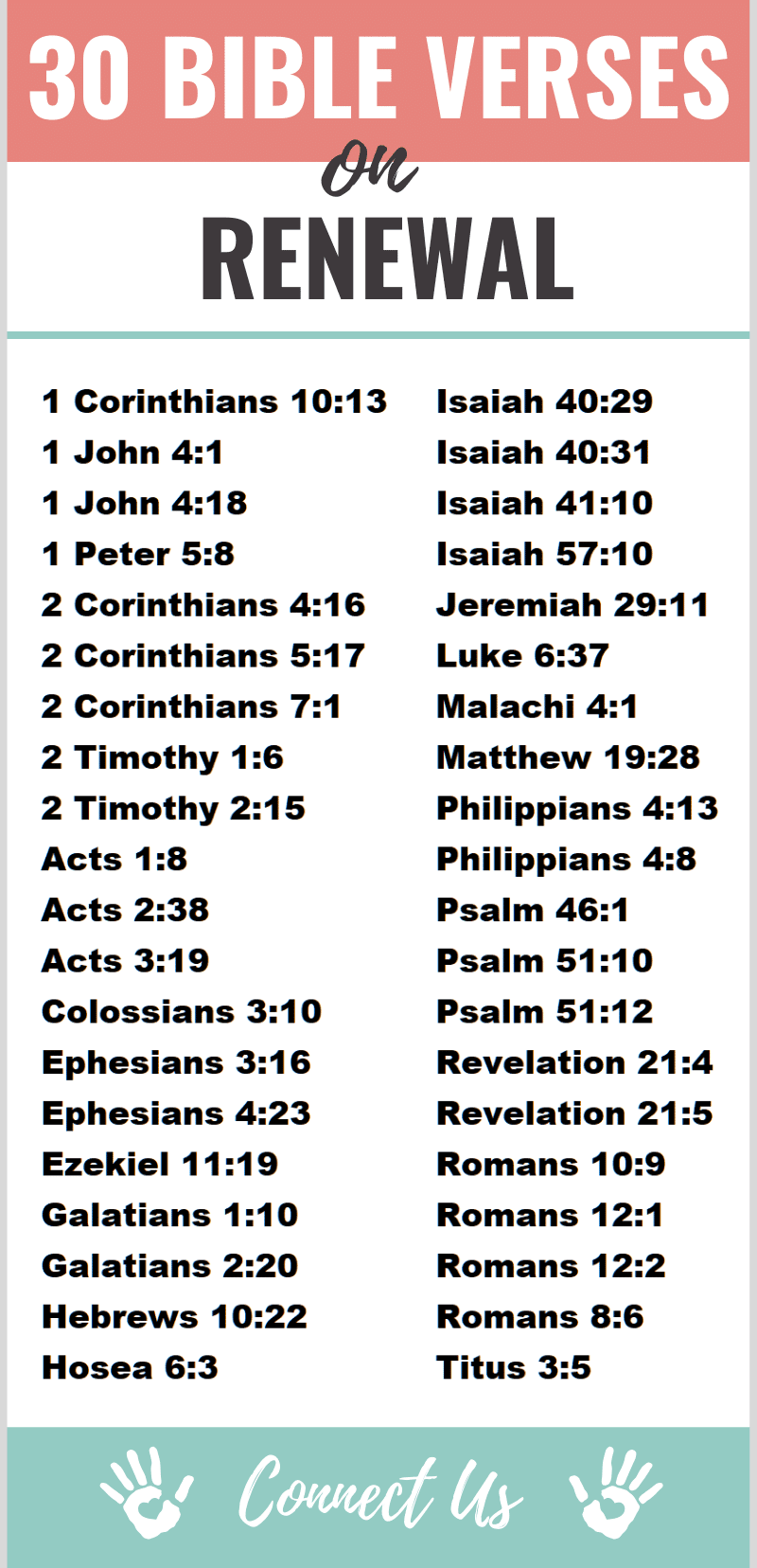 30 BIBLE VERSES

on

RENEWAL

1 Corinthians 10:13
1 John 4:1
1 John 4:18
1 Peter 5:8
2 Corinthians 4:16
2 Corinthians 5:17
2 Corinthians 7:1
2 Timothy 1:6
2 Timothy 2:15
Acts 1:8
Acts 2:38
Acts 3:19
Colossians 3:10
Ephesians 3:16
Ephesians 4:23
Ezekiel 11:19
Galatians 1:10
Galatians 2:20
Hebrews 10:22
Hosea 6:3

Isaiah 40:29
Isaiah 40:31
Isaiah 41:10
Isaiah 57:10
Jeremiah 29:11
Luke 6:37
Malachi 4:1
Matthew 19:28
Philippians 4:13
Philippians 4:8
Psalm 46:1
Psalm 51:10
Psalm 51:12
Revelation 21:4
Revelation 21:5
Romans 10:9
Romans 12:1
Romans 12:2
Romans 8:6
Titus 3:5

Connect Us