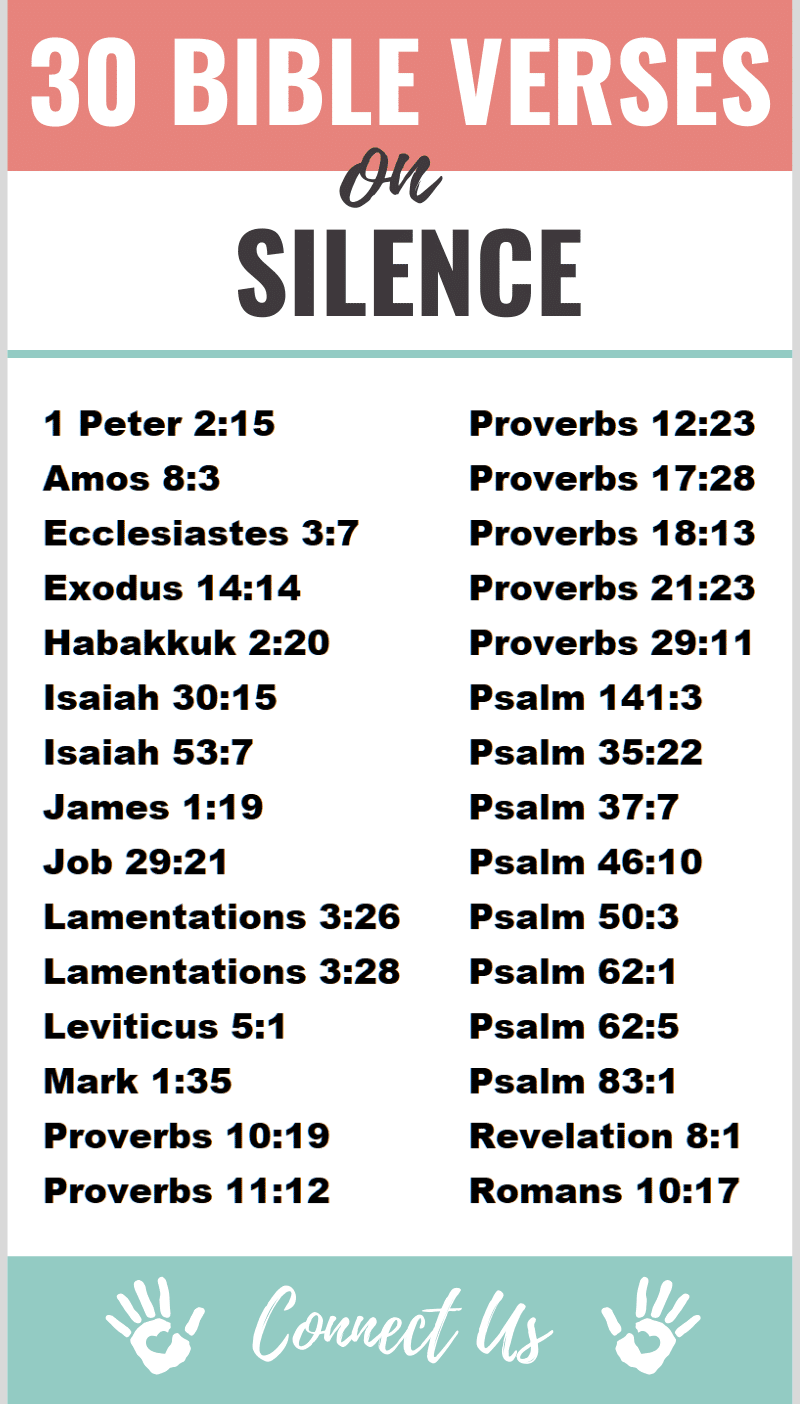 30 BIBLE VERSES

on

SILENCE

1 Peter 2:15
Amos 8:3
Ecclesiastes 3:7
Exodus 14:14
Habakkuk 2:20
Isaiah 30:15
Isaiah 53:7
James 1:19
Job 29:21
Lamentations 3:26
Lamentations 3:28
Leviticus 5:1
Mark 1:35
Proverbs 10:19
Proverbs 11:12

Proverbs 12:23
Proverbs 17:28
Proverbs 18:13
Proverbs 21:23
Proverbs 29:11
Psalm 141:3
Psalm 35:22
Psalm 37:7
Psalm 46:10
Psalm 50:3
Psalm 62:1
Psalm 62:5
Psalm 83:1
Revelation 8:1
Romans 10:17

Connect Us