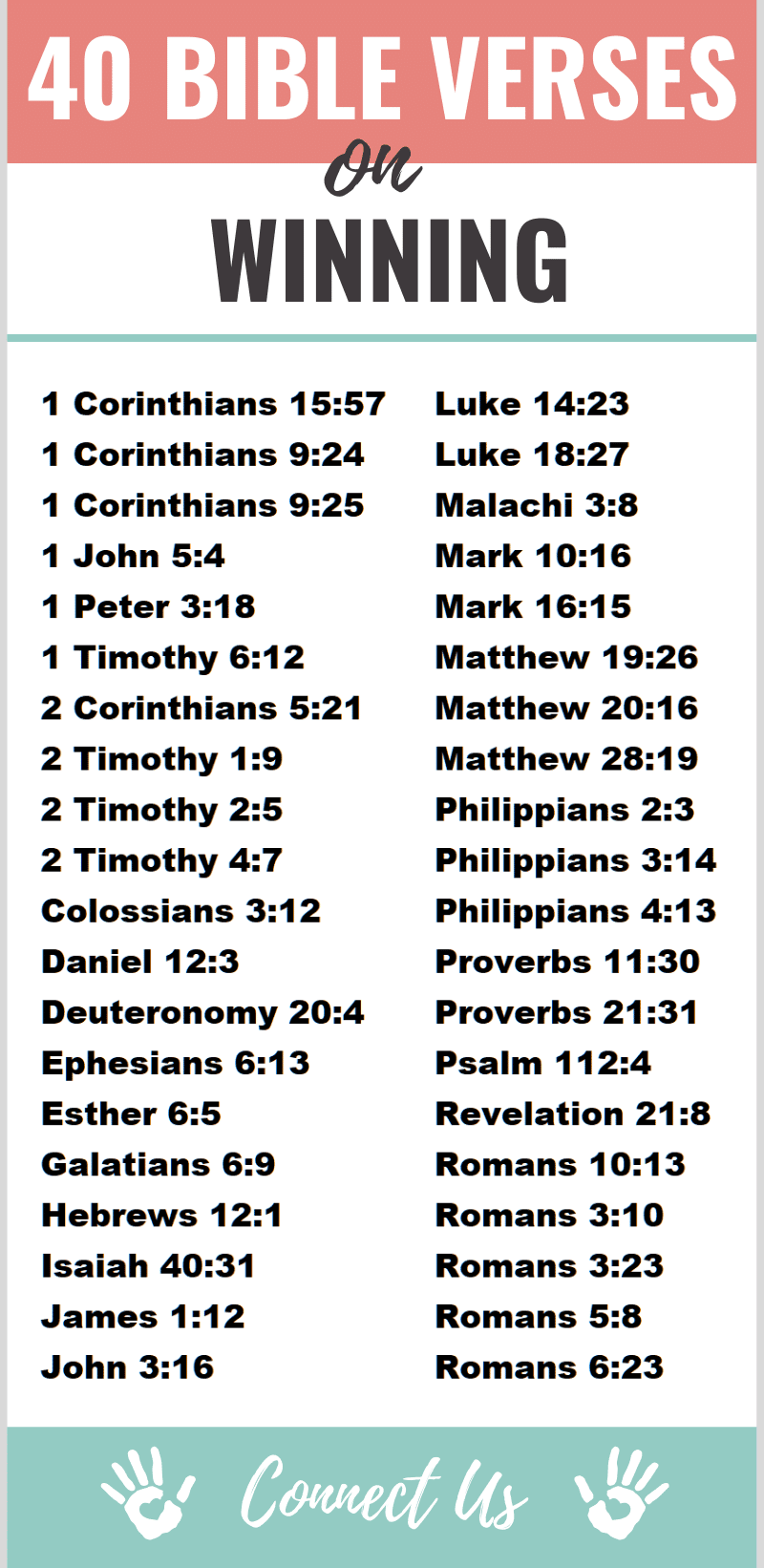 40 BIBLE VERSES
on
WINNING

1 Corinthians 15:57
1 Corinthians 9:24
1 Corinthians 9:25
1 John 5:4
1 Peter 3:18
1 Timothy 6:12
2 Corinthians 5:21
2 Timothy 1:9
2 Timothy 2:5
2 Timothy 4:7
Colossians 3:12
Daniel 12:3
Deuteronomy 20:4
Ephesians 6:13
Esther 6:5
Galatians 6:9
Hebrews 12:1
Isaiah 40:31
James 1:12
John 3:16

Luke 14:23
Luke 18:27
Malachi 3:8
Mark 10:16
Mark 16:15
Matthew 19:26
Matthew 20:16
Matthew 28:19
Philippians 2:3
Philippians 3:14
Philippians 4:13
Proverbs 11:30
Proverbs 21:31
Psalm 112:4
Revelation 21:8
Romans 10:13
Romans 3:10
Romans 3:23
Romans 5:8
Romans 6:23

Connect Us