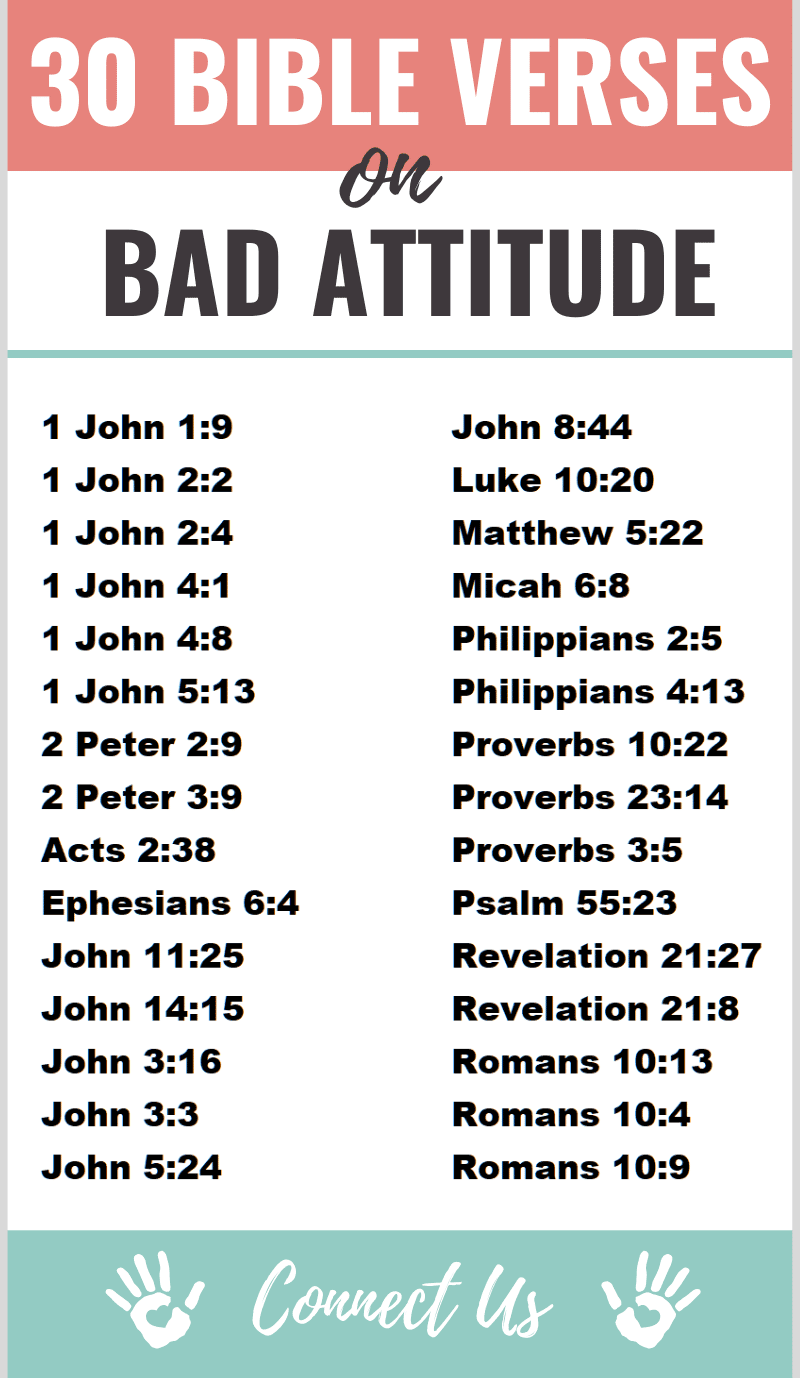 30 BIBLE VERSES
on
BAD ATTITUDE

1 John 1:9
1 John 2:2
1 John 2:4
1 John 4:1
1 John 4:8
1 John 5:13
2 Peter 2:9
2 Peter 3:9
Acts 2:38
Ephesians 6:4
John 11:25
John 14:15
John 3:16
John 3:3
John 5:24

John 8:44
Luke 10:20
Matthew 5:22
Micah 6:8
Philippians 2:5
Philippians 4:13
Proverbs 10:22
Proverbs 23:14
Proverbs 3:5
Psalm 55:23
Revelation 21:27
Revelation 21:8
Romans 10:13
Romans 10:4
Romans 10:9

Connect Us